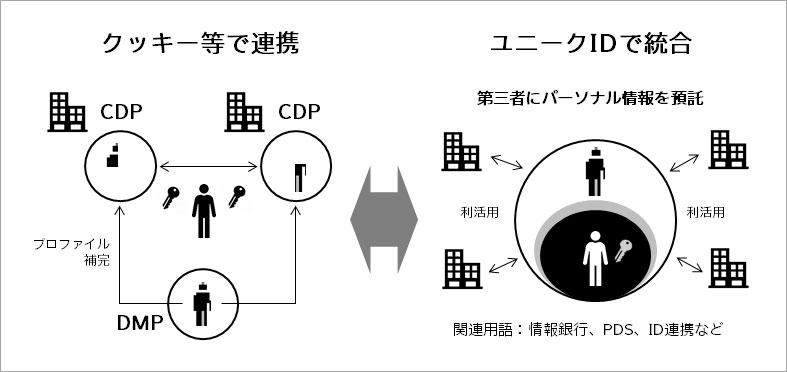 クッキー等で連携

CDP

CDP

プロファイル補完

DMP

ユニークIDで統合

第三者にパーソナル情報を預託

利活用

利活用

関連用語：情報銀行、PDS、ID連携など